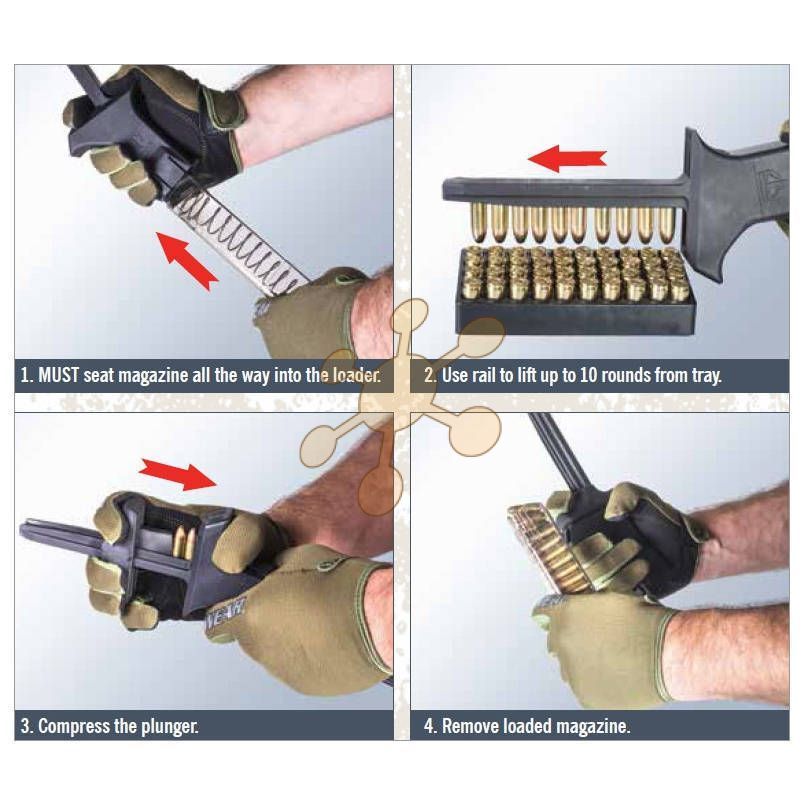 1. MUST seat magazine all the way into the loader.

2. Use rail to lift up to 10 rounds from tray.

3. Compress the plunger.

4. Remove loaded magazine.